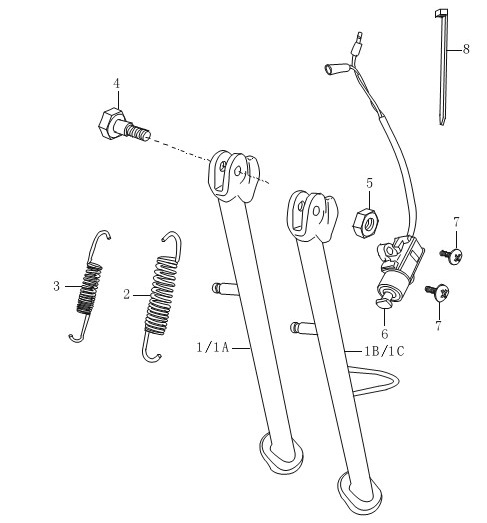 8
4
5
7
3
2
7
6
1/1A
1B/1C